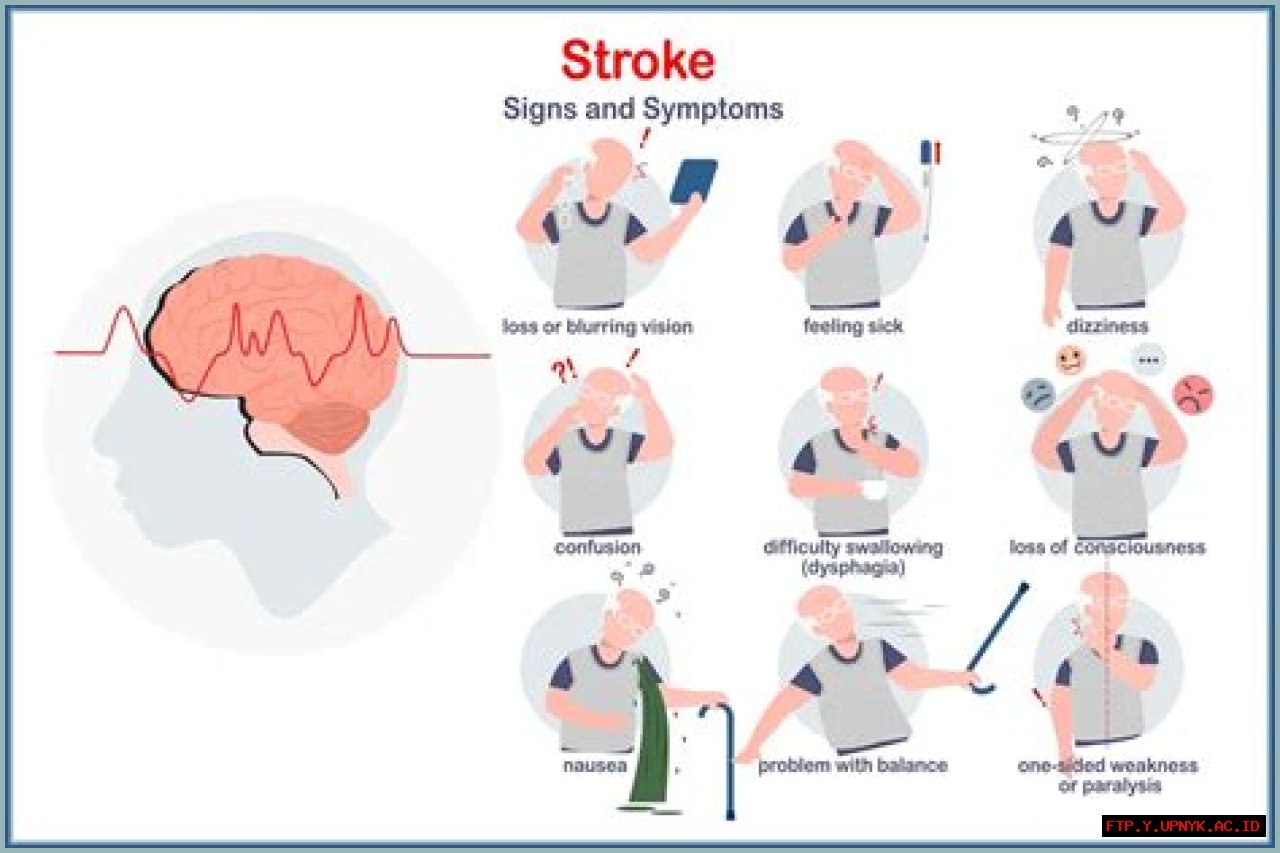 Stroke
Signs and Symptoms

loss or blurring vision

feeling sick

dizziness

confusion

difficulty swallowing (dysphagia)

loss of consciousness

nausea

problem with balance

one-sided weakness or paralysis

FTP.Y.UPNYK.AC.ID