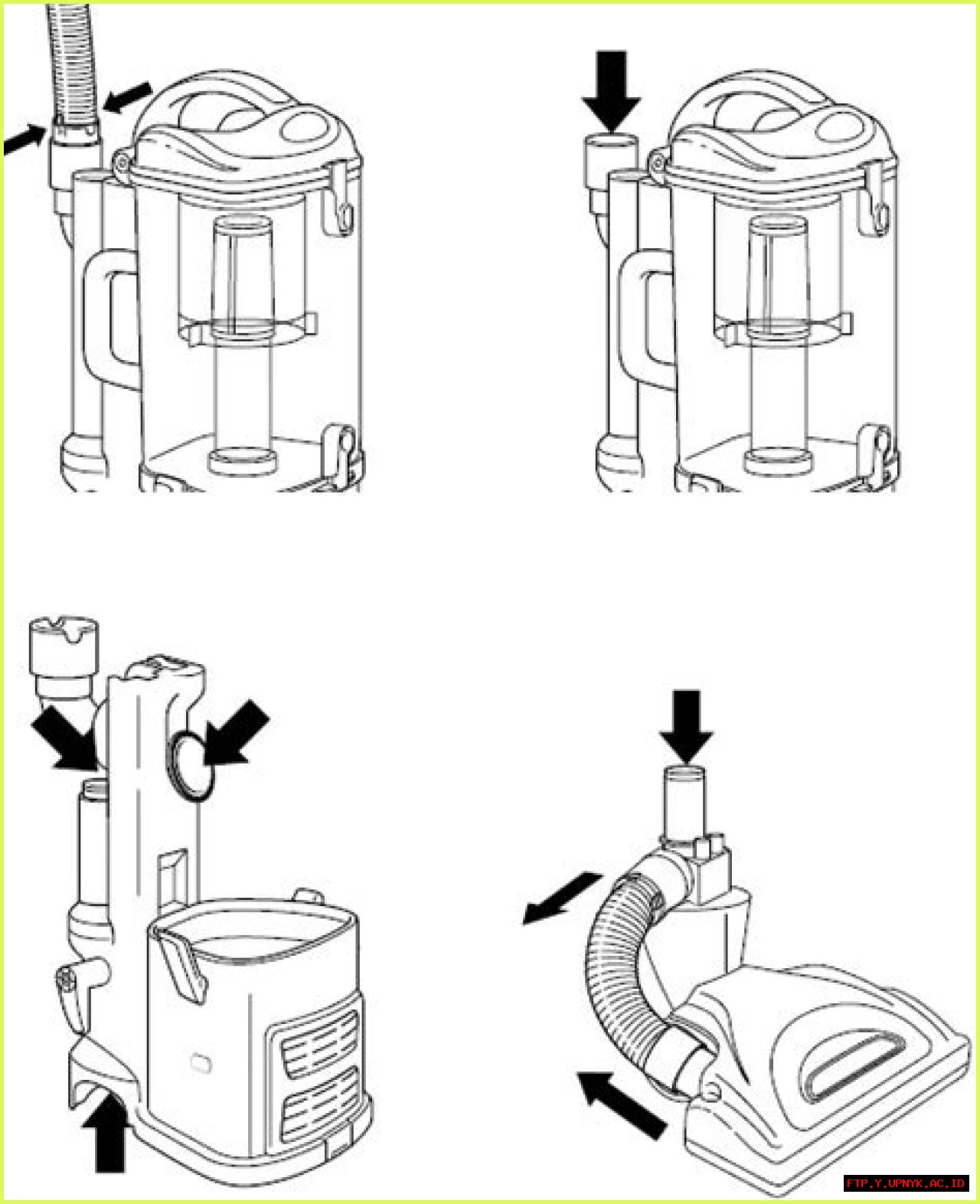 FTP.Y.UPNYK.AC.ID